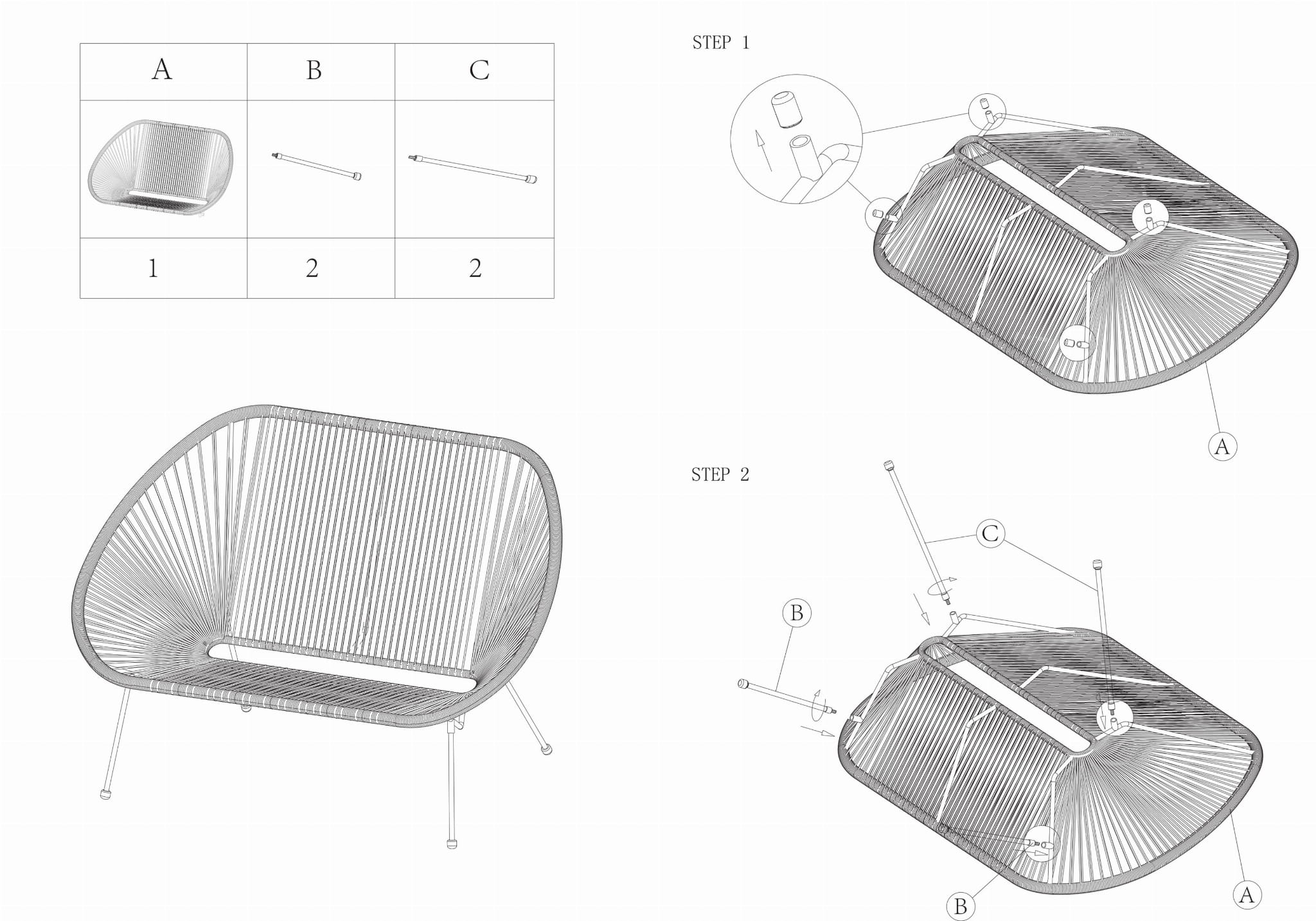 | A | B | C |
|---|---|---|
| | | |
| 1 | 2 | 2 |

STEP 1

A

STEP 2

C

B

B

A