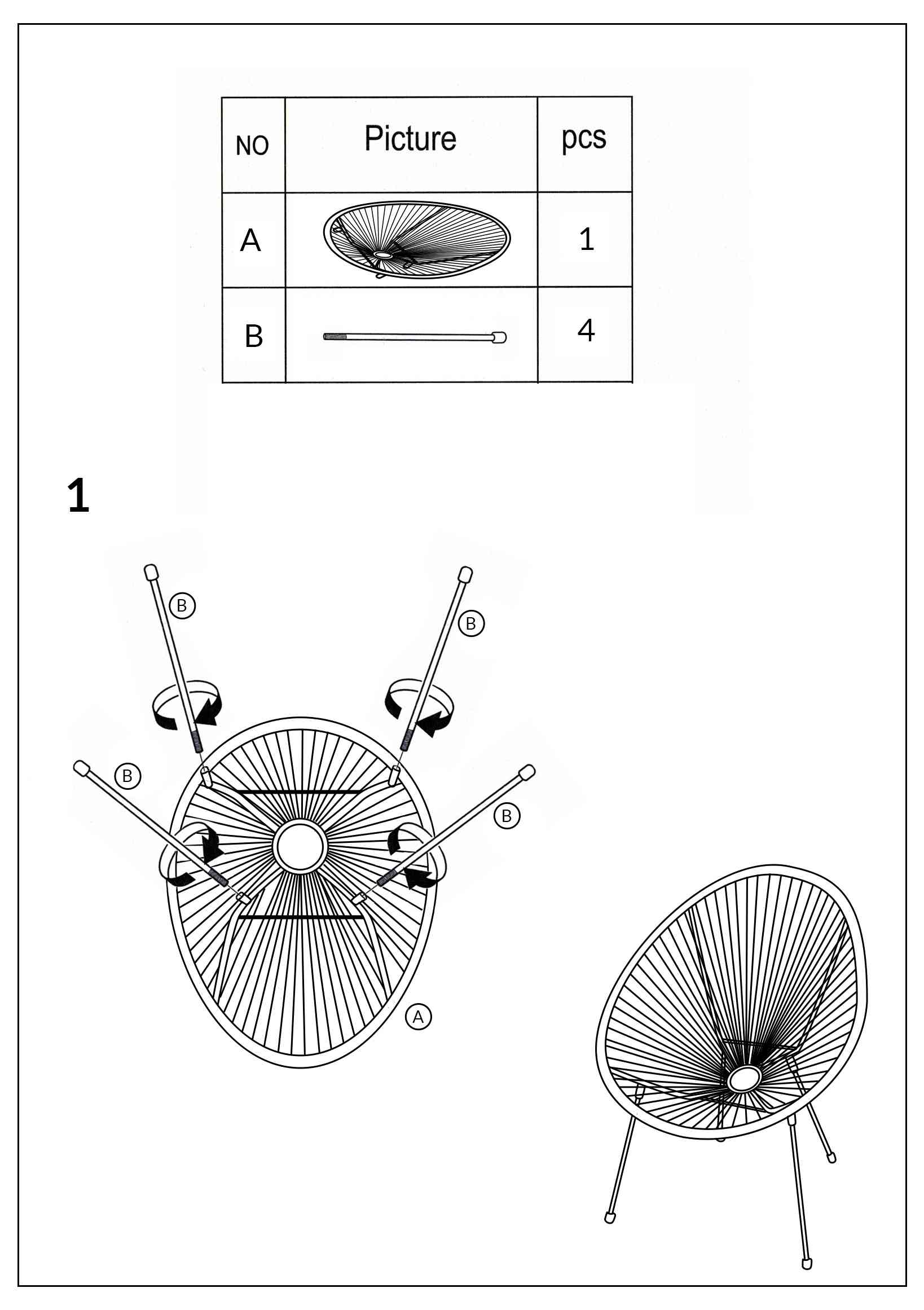 | NO | Picture | pcs |
|---|---|---|
| A | | 1 |
| B | | 4 |

1

B

B

B

B

A