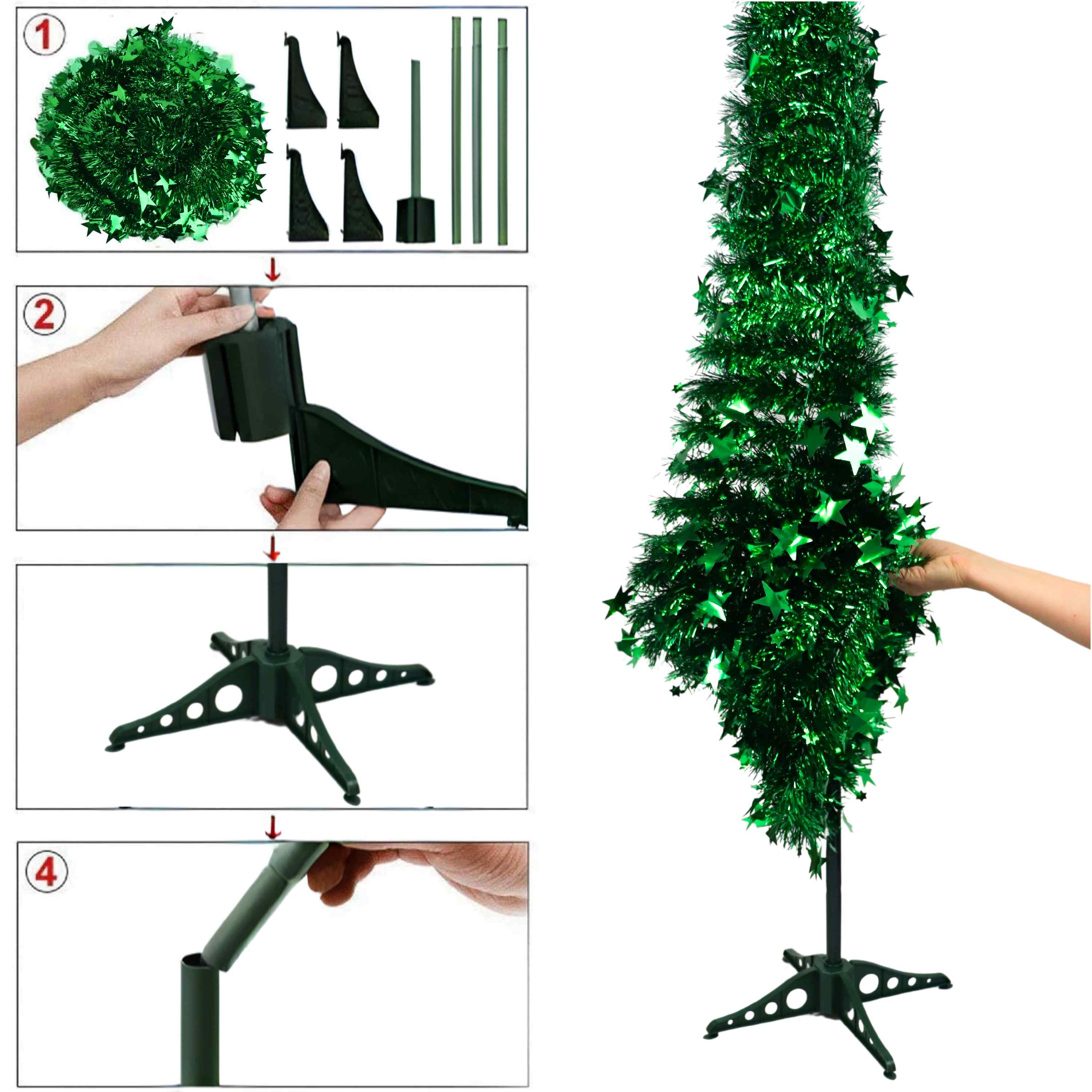 1

2

4