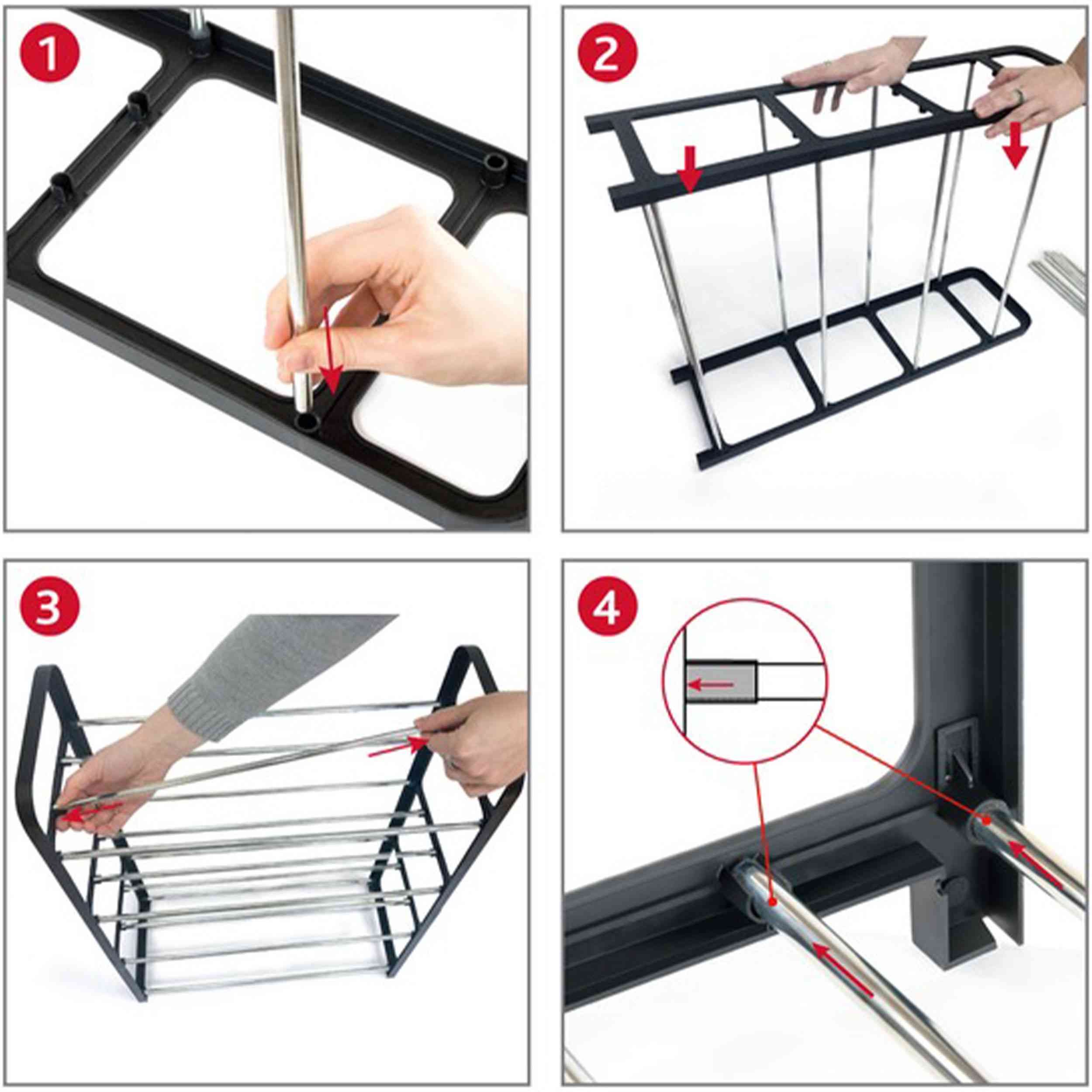 1

2

3

4