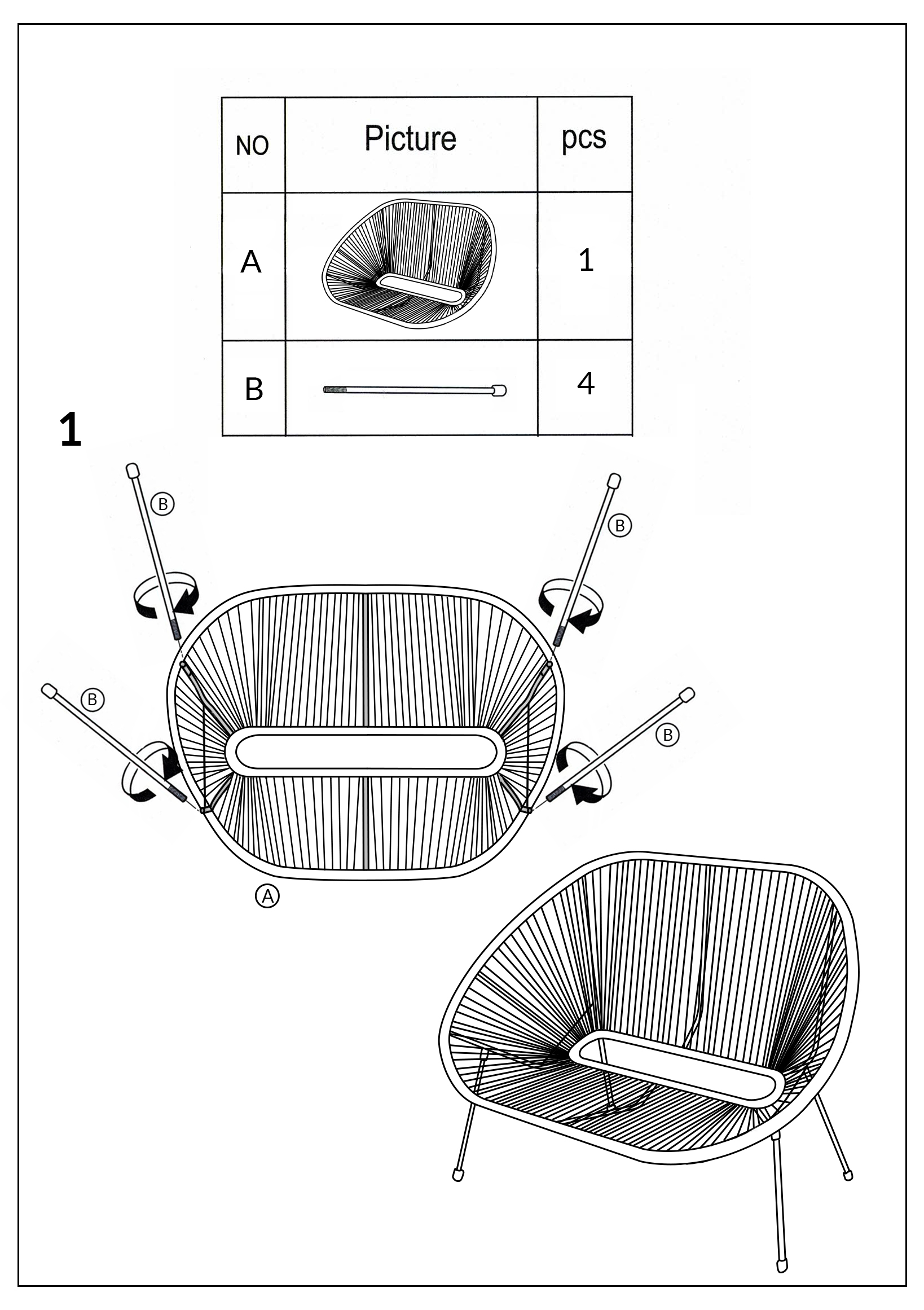 | NO | Picture | pcs |
|---|---|---|
| A | | 1 |
| B | | 4 |

1

B

B

B

B

A